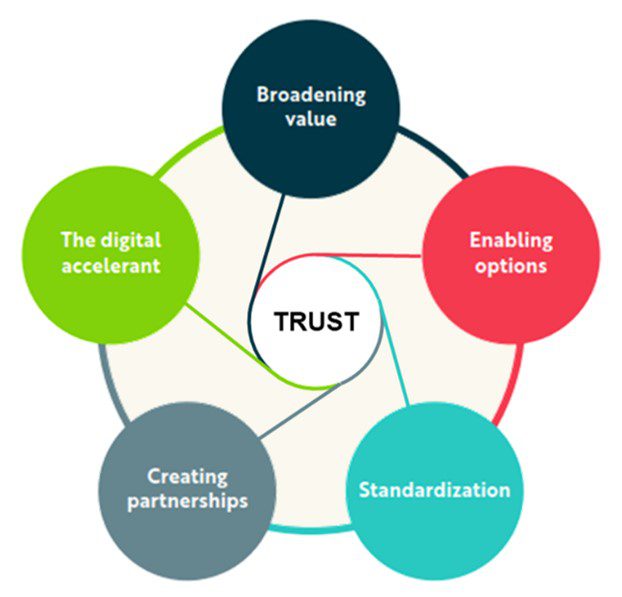 Broadening value

Enabling options

Standardization

Creating partnerships

The digital accelerant

TRUST